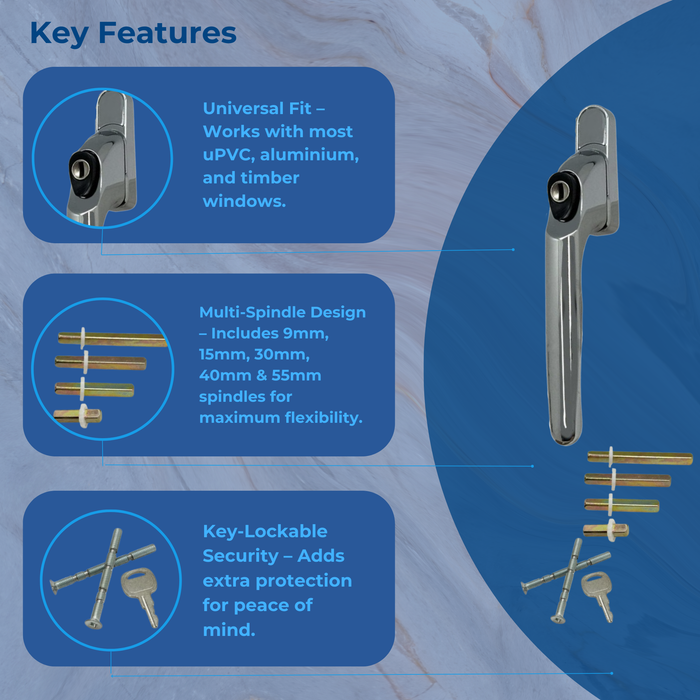 Key Features

Universal Fit – Works with most uPVC, aluminium, and timber windows.

Multi-Spindle Design – Includes 9mm, 15mm, 30mm, 40mm & 55mm spindles for maximum flexibility.

Key-Lockable Security – Adds extra protection for peace of mind.