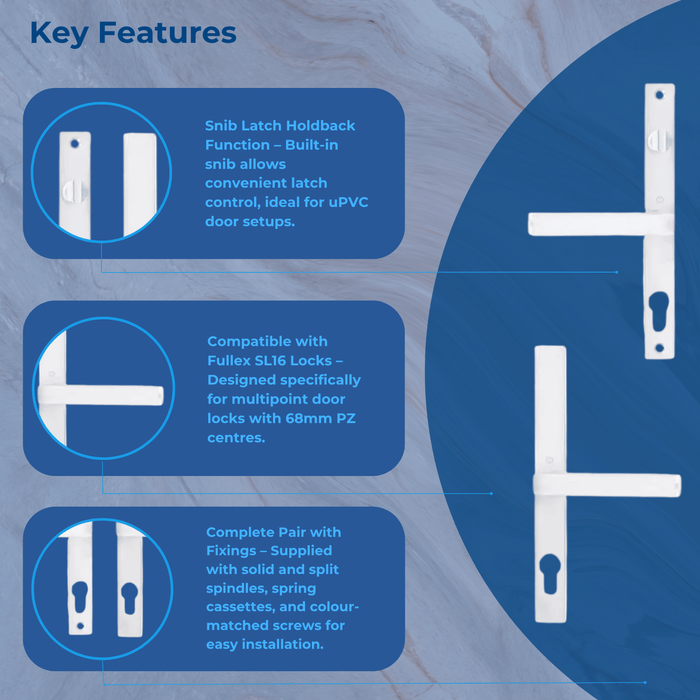 Key Features

Snib Latch Holdback Function – Built-in snib allows convenient latch control, ideal for uPVC door setups.

Compatible with Fullex SL16 Locks – Designed specifically for multipoint door locks with 68mm PZ centres.

Complete Pair with Fixings – Supplied with solid and split spindles, spring cassettes, and colour-matched screws for easy installation.