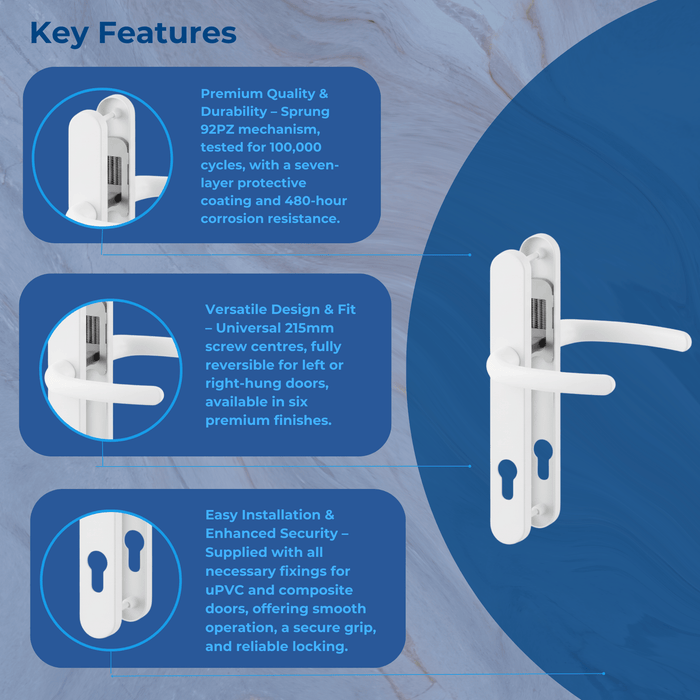 Key Features

Premium Quality & Durability – Sprung 92PZ mechanism, tested for 100,000 cycles, with a seven-layer protective coating and 480-hour corrosion resistance.

Versatile Design & Fit – Universal 215mm screw centres, fully reversible for left or right-hung doors, available in six premium finishes.

Easy Installation & Enhanced Security – Supplied with all necessary fixings for uPVC and composite doors, offering smooth operation, a secure grip, and reliable locking.