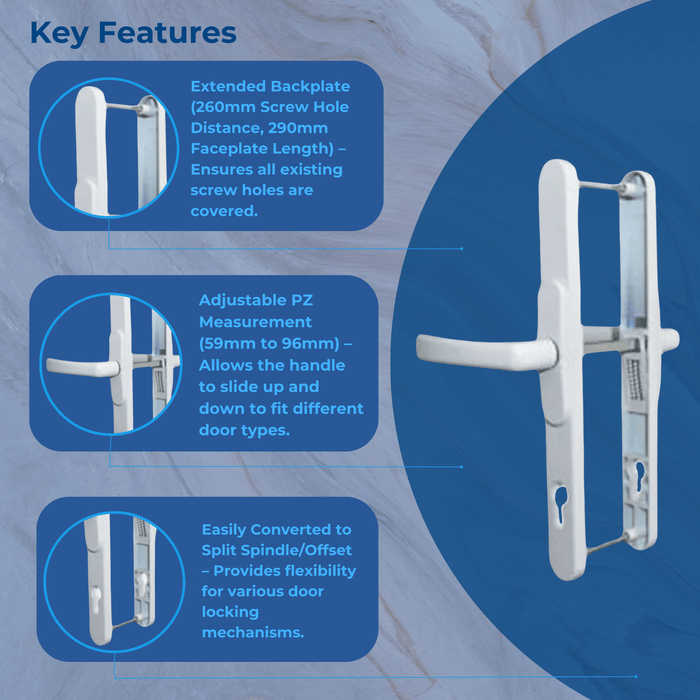 Key Features

Extended Backplate (260mm Screw Hole Distance, 290mm Faceplate Length) – Ensures all existing screw holes are covered.

Adjustable PZ Measurement (59mm to 96mm) – Allows the handle to slide up and down to fit different door types.

Easily Converted to Split Spindle/Offset – Provides flexibility for various door locking mechanisms.