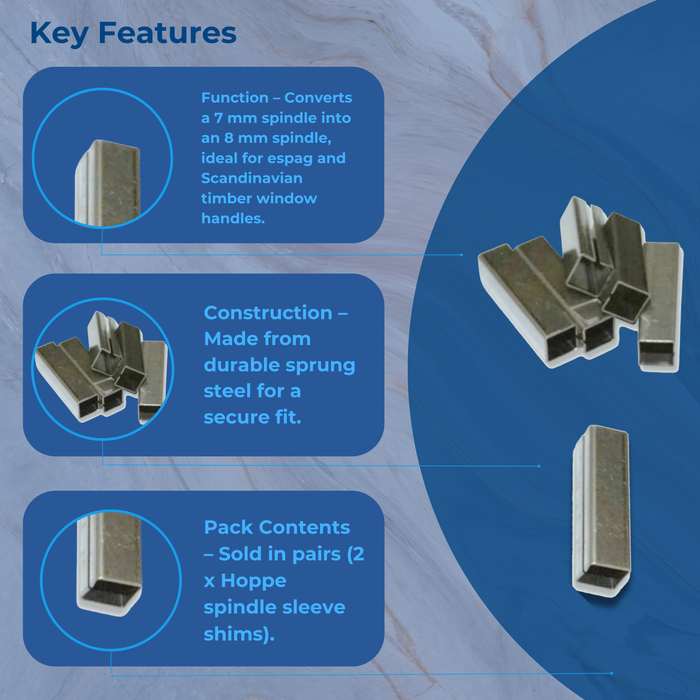 Key Features

Function – Converts a 7 mm spindle into an 8 mm spindle, ideal for espag and Scandinavian timber window handles.

Construction – Made from durable sprung steel for a secure fit.

Pack Contents – Sold in pairs (2 x Hoppe spindle sleeve shims).