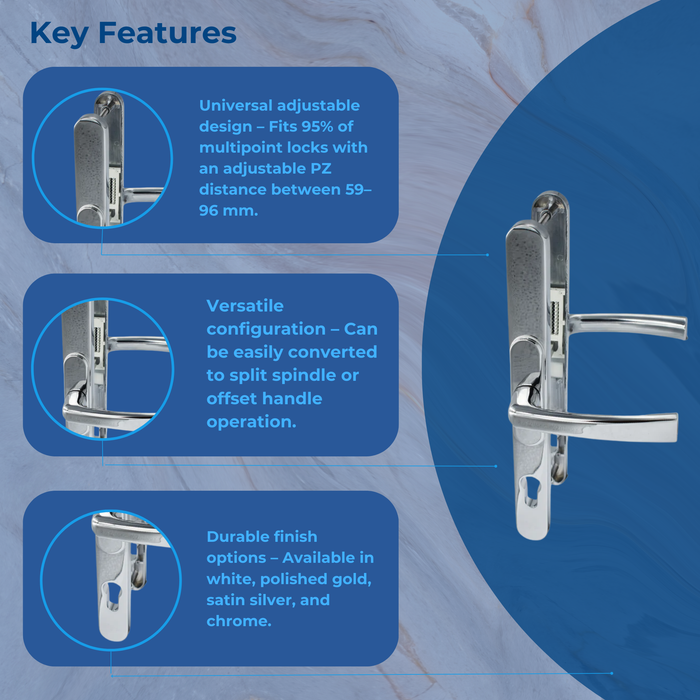 Key Features

Universal adjustable design – Fits 95% of multipoint locks with an adjustable PZ distance between 59–96 mm.

Versatile configuration – Can be easily converted to split spindle or offset handle operation.

Durable finish options – Available in white, polished gold, satin silver, and chrome.