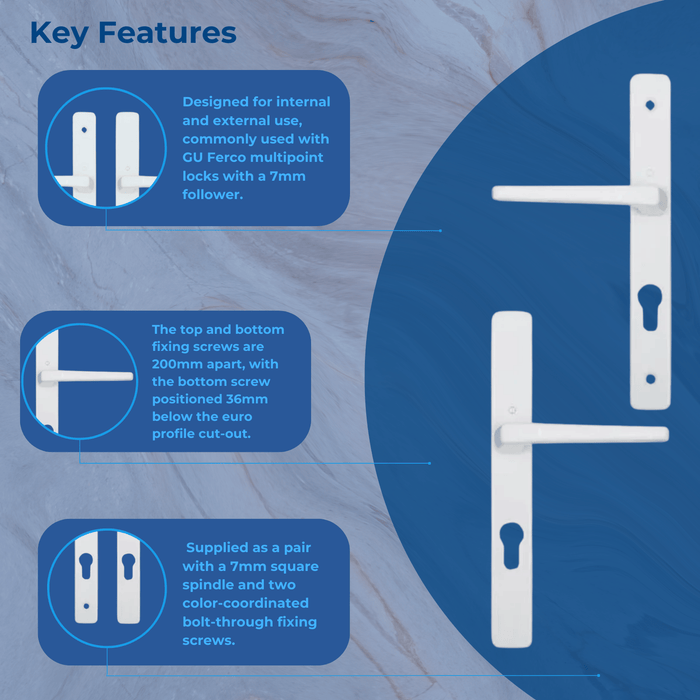 Key Features

Designed for internal and external use, commonly used with GU Ferco multipoint locks with a 7mm follower.

The top and bottom fixing screws are 200mm apart, with the bottom screw positioned 36mm below the euro profile cut-out.

Supplied as a pair with a 7mm square spindle and two color-coordinated bolt-through fixing screws.