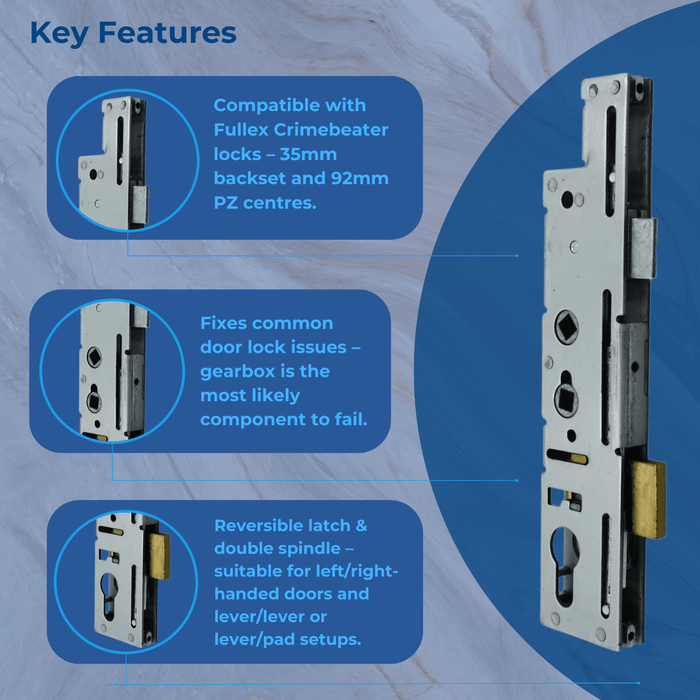 Key Features

Compatible with Fullex Crimebeater locks – 35mm backset and 92mm PZ centres.

Fixes common door lock issues – gearbox is the most likely component to fail.

Reversible latch & double spindle – suitable for left/right-handed doors and lever/lever or lever/pad setups.