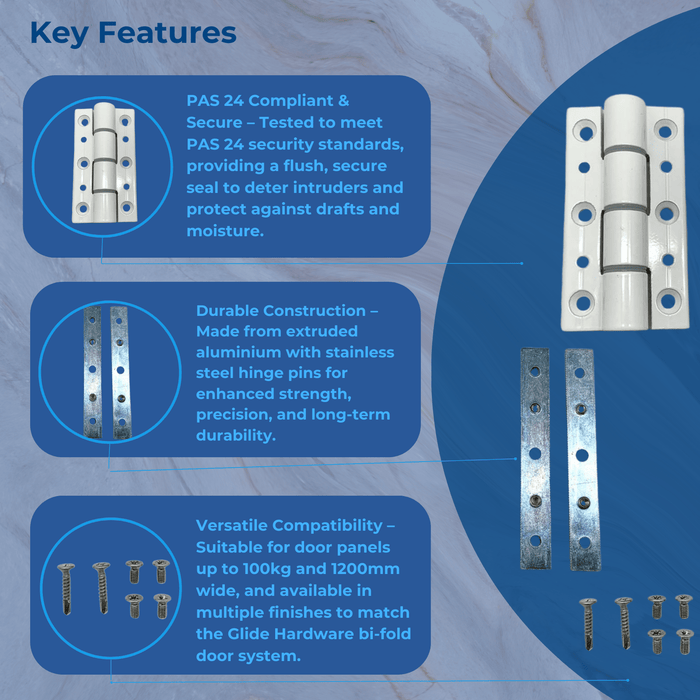 Key Features

PAS 24 Compliant & Secure – Tested to meet PAS 24 security standards, providing a flush, secure seal to deter intruders and protect against drafts and moisture.

Durable Construction – Made from extruded aluminium with stainless steel hinge pins for enhanced strength, precision, and long-term durability.

Versatile Compatibility – Suitable for door panels up to 100kg and 1200mm wide, and available in multiple finishes to match the Glide Hardware bi-fold door system.