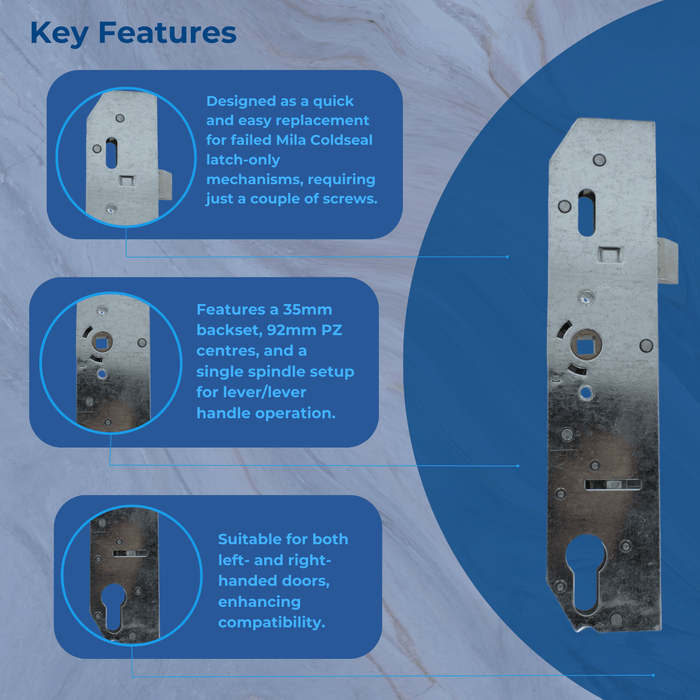 Key Features

Designed as a quick and easy replacement for failed Mila Coldseal latch-only mechanisms, requiring just a couple of screws.

Features a 35mm backset, 92mm PZ centres, and a single spindle setup for lever/lever handle operation.

Suitable for both left- and right-handed doors, enhancing compatibility.