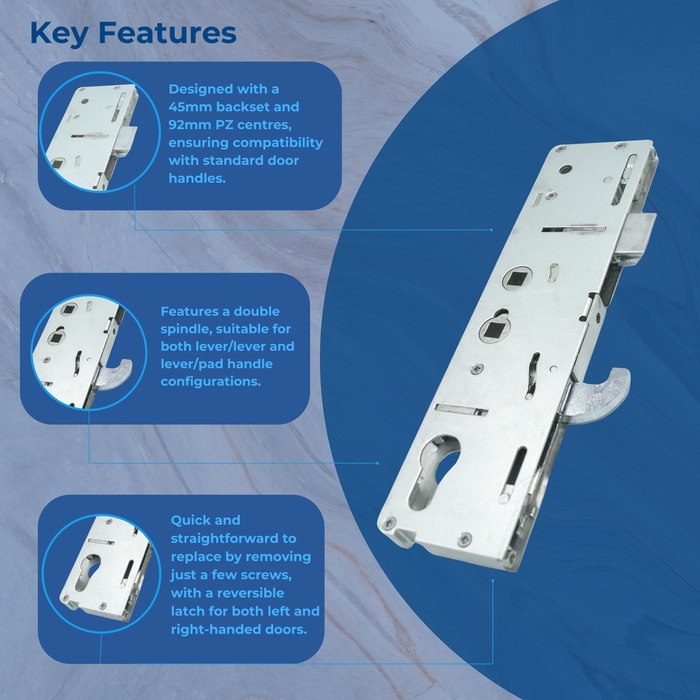 Key Features

Designed with a 45mm backset and 92mm PZ centres, ensuring compatibility with standard door handles.

Features a double spindle, suitable for both lever/lever and lever/pad handle configurations.

Quick and straightforward to replace by removing just a few screws, with a reversible latch for both left and right-handed doors.