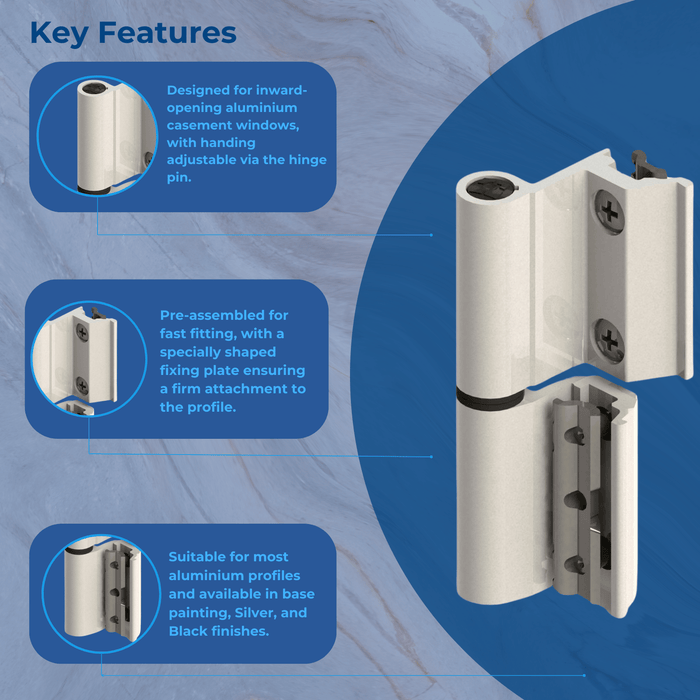 Key Features

Designed for inward-opening aluminium casement windows, with handing adjustable via the hinge pin.

Pre-assembled for fast fitting, with a specially shaped fixing plate ensuring a firm attachment to the profile.

Suitable for most aluminium profiles and available in base painting, Silver, and Black finishes.