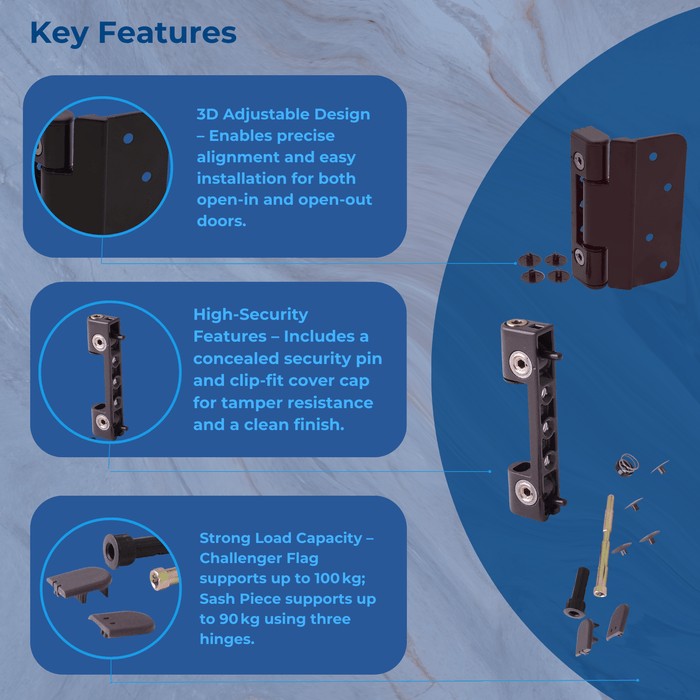 Key Features

3D Adjustable Design – Enables precise alignment and easy installation for both open-in and open-out doors.

High-Security Features – Includes a concealed security pin and clip-fit cover cap for tamper resistance and a clean finish.

Strong Load Capacity – Challenger Flag supports up to 100 kg; Sash Piece supports up to 90 kg using three hinges.