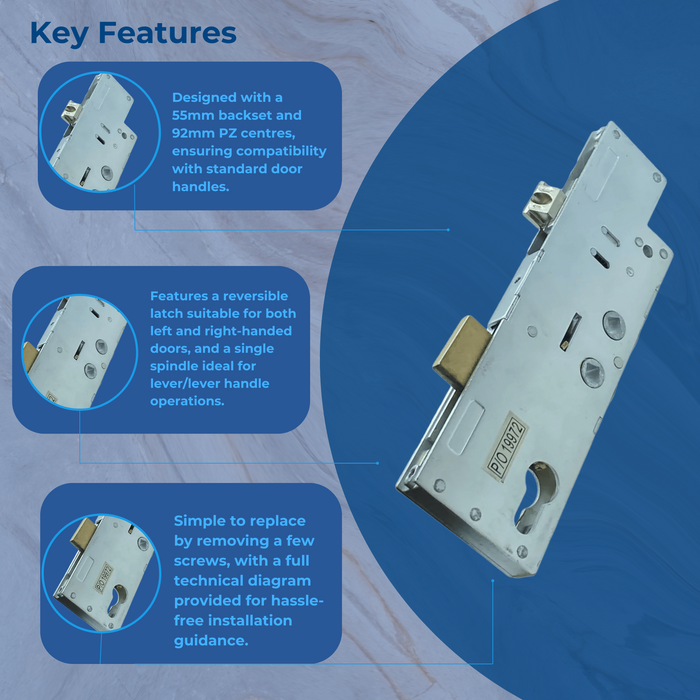 Key Features

Designed with a 55mm backset and 92mm PZ centres, ensuring compatibility with standard door handles.

Features a reversible latch suitable for both left and right-handed doors, and a single spindle ideal for lever/lever handle operations.

Simple to replace by removing a few screws, with a full technical diagram provided for hassle-free installation guidance.

P/O 19972