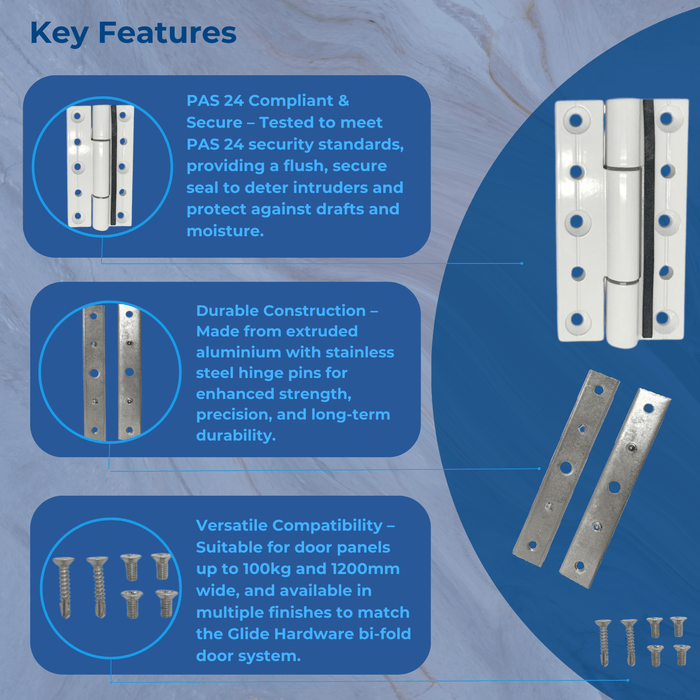 Key Features

PAS 24 Compliant & Secure – Tested to meet PAS 24 security standards, providing a flush, secure seal to deter intruders and protect against drafts and moisture.

Durable Construction – Made from extruded aluminium with stainless steel hinge pins for enhanced strength, precision, and long-term durability.

Versatile Compatibility – Suitable for door panels up to 100kg and 1200mm wide, and available in multiple finishes to match the Glide Hardware bi-fold door system.