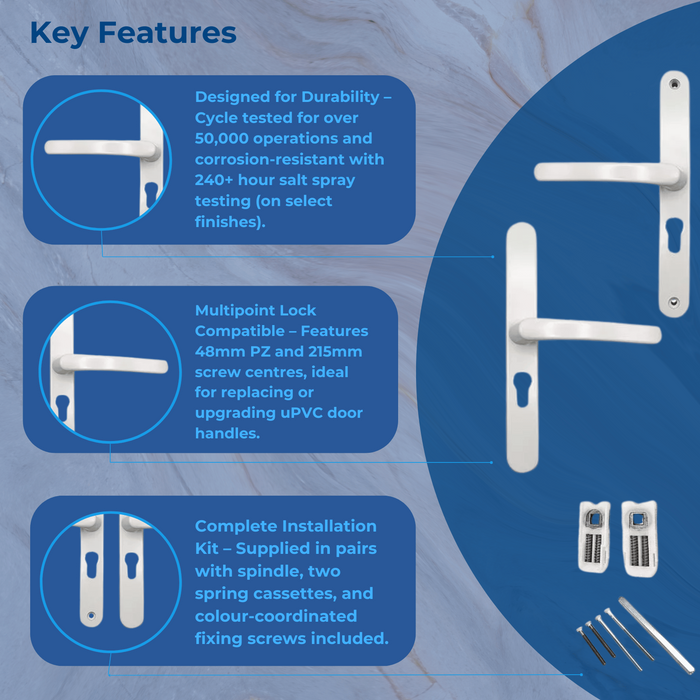 Key Features

Designed for Durability – Cycle tested for over 50,000 operations and corrosion-resistant with 240+ hour salt spray testing (on select finishes).

Multipoint Lock Compatible – Features 48mm PZ and 215mm screw centres, ideal for replacing or upgrading uPVC door handles.

Complete Installation Kit – Supplied in pairs with spindle, two spring cassettes, and colour-coordinated fixing screws included.