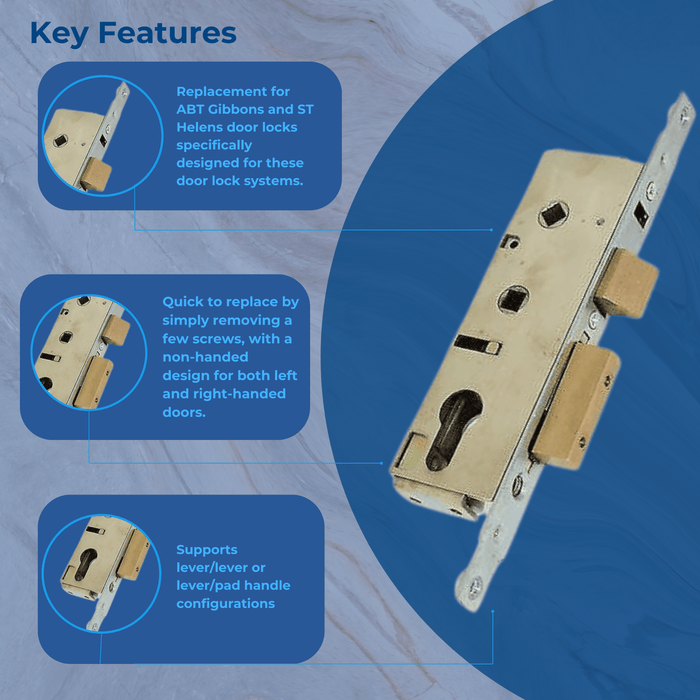 Key Features

Replacement for ABT Gibbons and ST Helens door locks specifically designed for these door lock systems.

Quick to replace by simply removing a few screws, with a non-handed design for both left and right-handed doors.

Supports lever/lever or lever/pad handle configurations