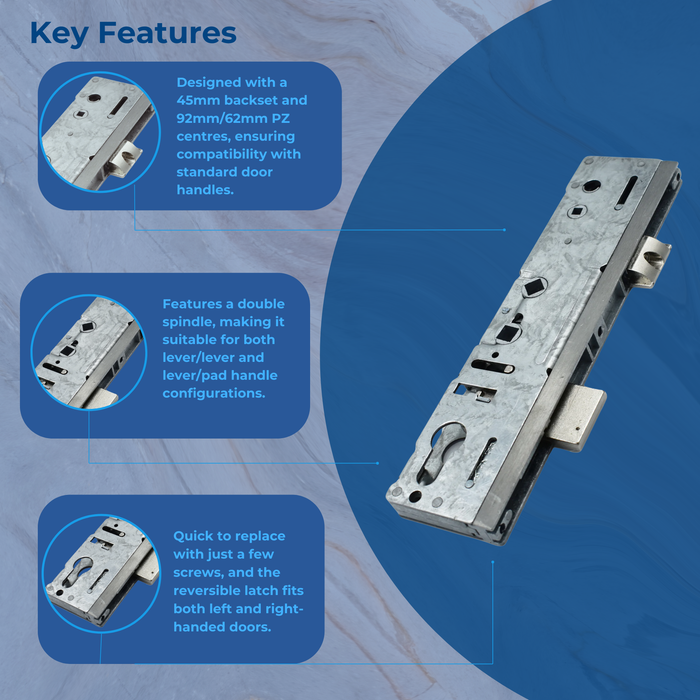 Key Features

Designed with a 45mm backset and 92mm/62mm PZ centres, ensuring compatibility with standard door handles.

Features a double spindle, making it suitable for both lever/lever and lever/pad handle configurations.

Quick to replace with just a few screws, and the reversible latch fits both left and right-handed doors.