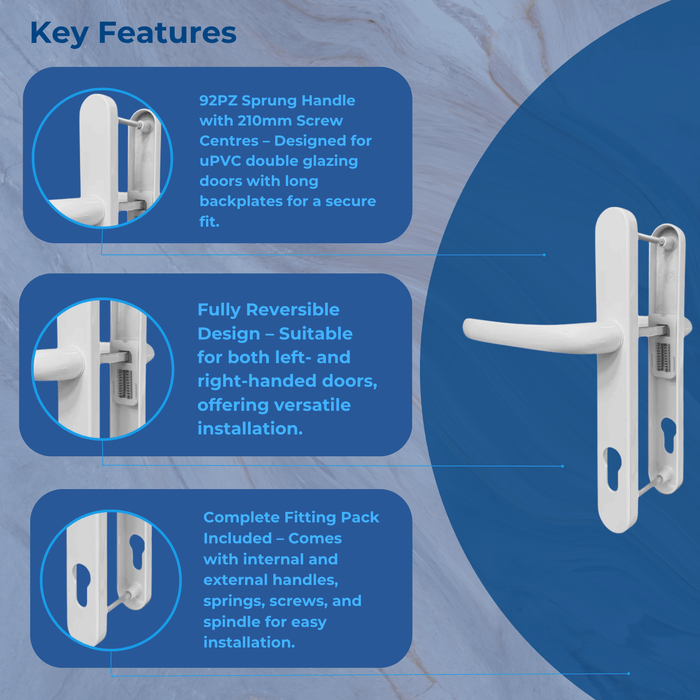 Key Features

92PZ Sprung Handle with 210mm Screw Centres – Designed for uPVC double glazing doors with long backplates for a secure fit.

Fully Reversible Design – Suitable for both left- and right-handed doors, offering versatile installation.

Complete Fitting Pack Included – Comes with internal and external handles, springs, screws, and spindle for easy installation.