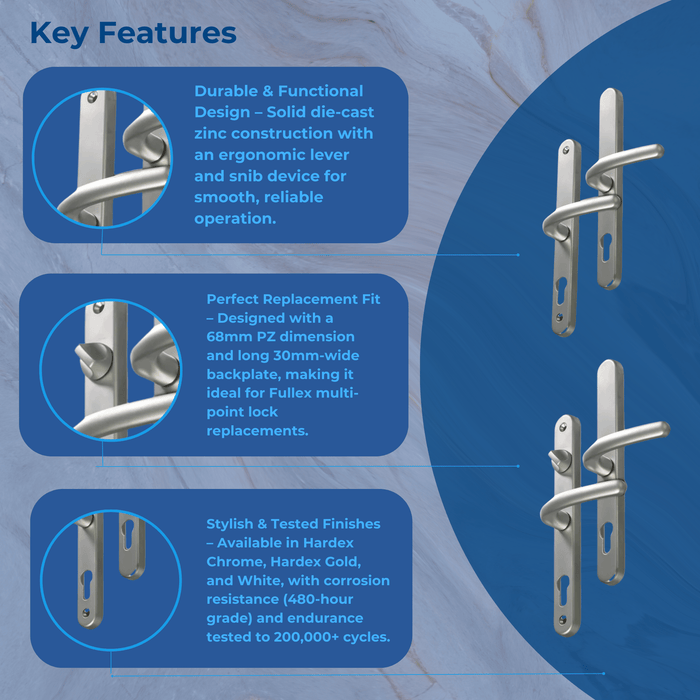 Key Features

Durable & Functional Design – Solid die-cast zinc construction with an ergonomic lever and snib device for smooth, reliable operation.

Perfect Replacement Fit – Designed with a 68mm PZ dimension and long 30mm-wide backplate, making it ideal for Fullex multi-point lock replacements.

Stylish & Tested Finishes – Available in Hardex Chrome, Hardex Gold, and White, with corrosion resistance (480-hour grade) and endurance tested to 200,000+ cycles.