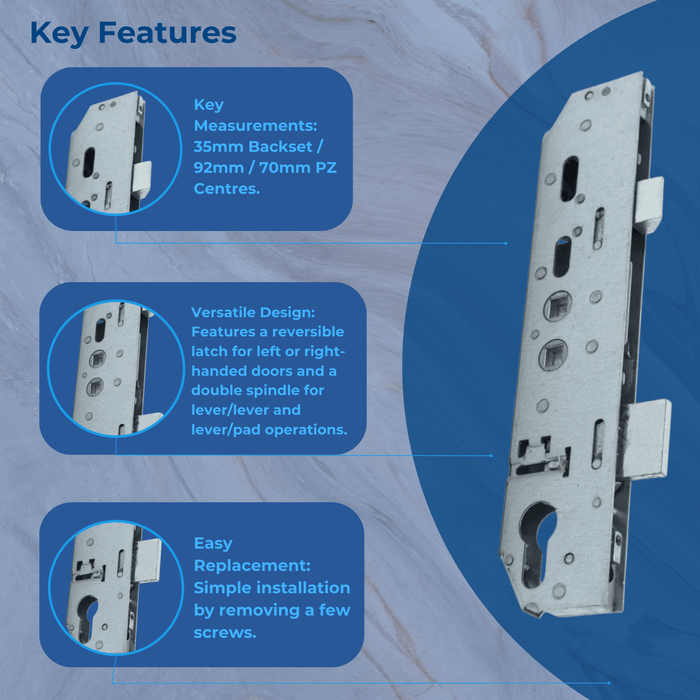 Key Features

Key Measurements: 35mm Backset / 92mm / 70mm PZ Centres.

Versatile Design: Features a reversible latch for left or right-handed doors and a double spindle for lever/lever and lever/pad operations.

Easy Replacement: Simple installation by removing a few screws.