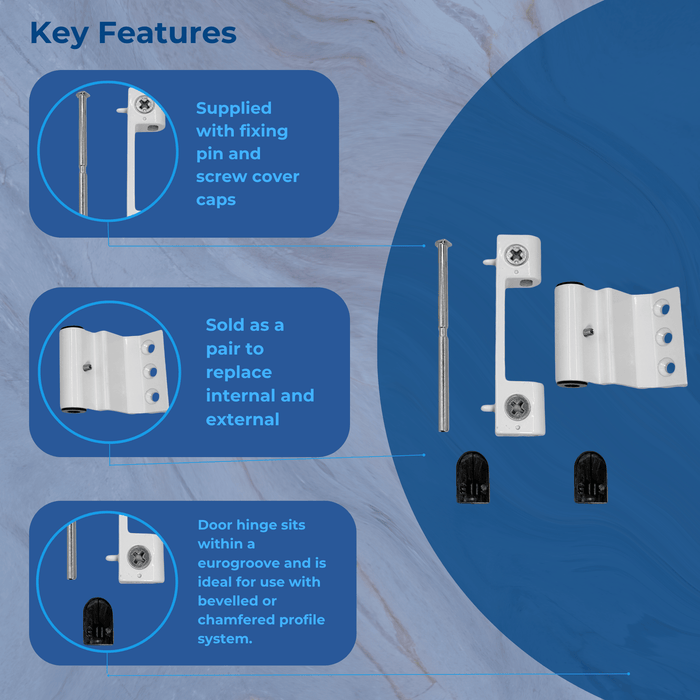 Key Features

Supplied with fixing pin and screw cover caps

Sold as a pair to replace internal and external

Door hinge sits within a eurogroove and is ideal for use with bevelled or chamfered profile system.