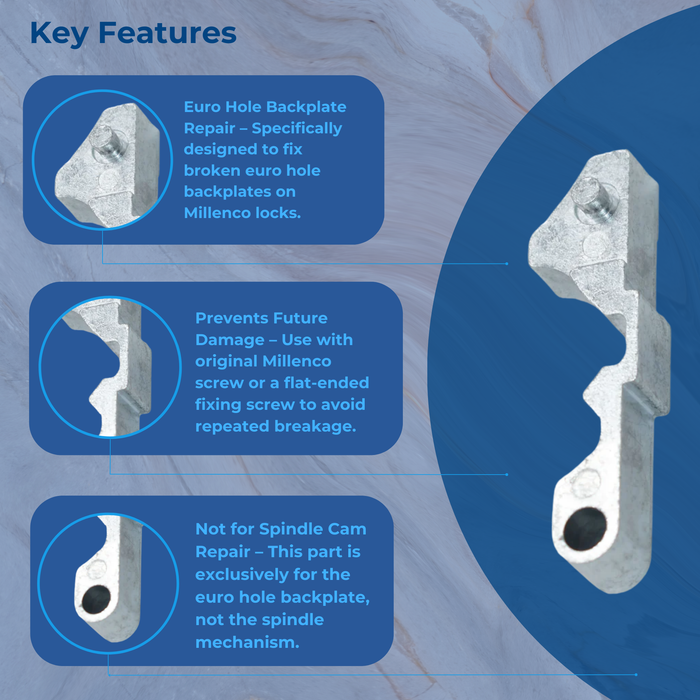 Key Features

Euro Hole Backplate Repair – Specifically designed to fix broken euro hole backplates on Millenco locks.

Prevents Future Damage – Use with original Millenco screw or a flat-ended fixing screw to avoid repeated breakage.

Not for Spindle Cam Repair – This part is exclusively for the euro hole backplate, not the spindle mechanism.