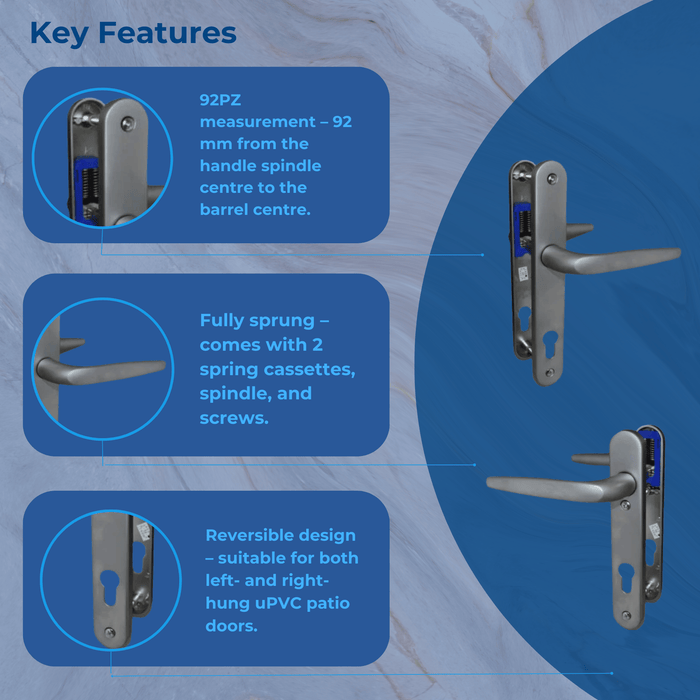 Key Features

92PZ measurement – 92 mm from the handle spindle centre to the barrel centre.

Fully sprung – comes with 2 spring cassettes, spindle, and screws.

Reversible design – suitable for both left- and right-hung uPVC patio doors.