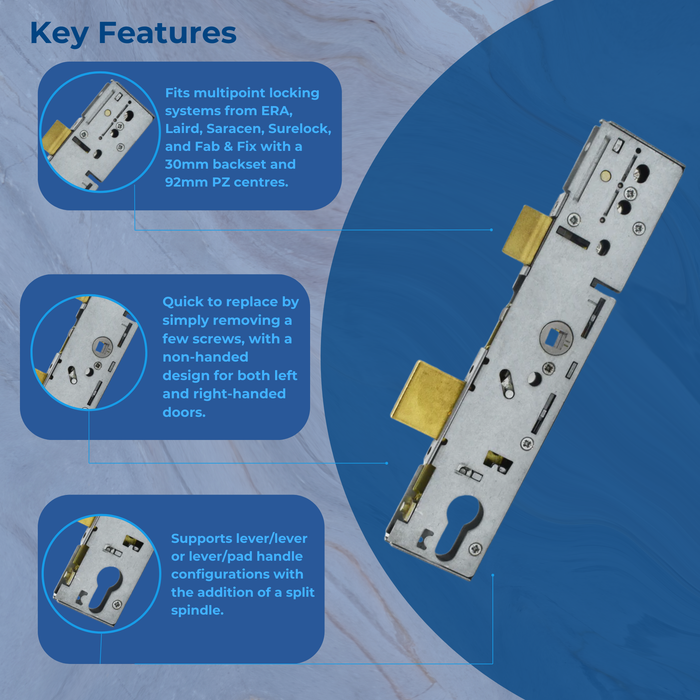 Key Features

Fits multipoint locking systems from ERA, Laird, Saracen, Surelock, and Fab & Fix with a 30mm backset and 92mm PZ centres.

Quick to replace by simply removing a few screws, with a non-handed design for both left and right-handed doors.

Supports lever/lever or lever/pad handle configurations with the addition of a split spindle.