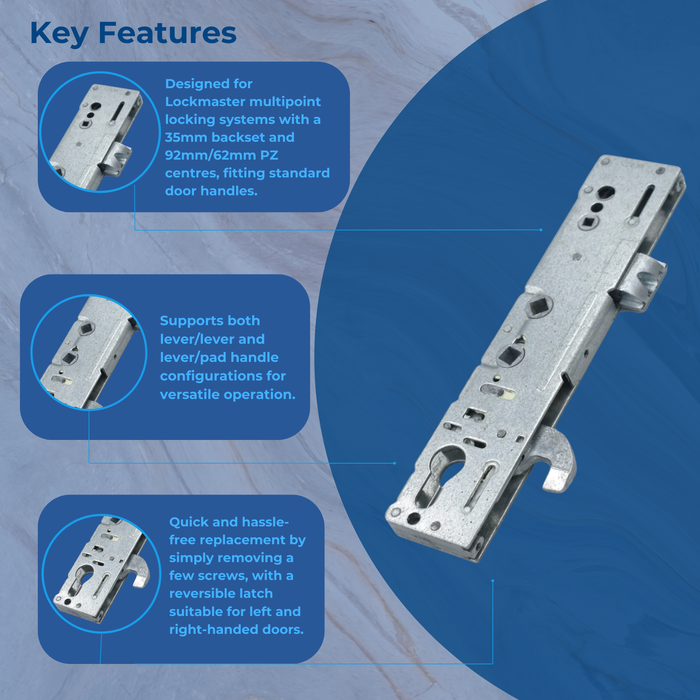 Key Features

Designed for Lockmaster multipoint locking systems with a 35mm backset and 92mm/62mm PZ centres, fitting standard door handles.

Supports both lever/lever and lever/pad handle configurations for versatile operation.

Quick and hassle-free replacement by simply removing a few screws, with a reversible latch suitable for left and right-handed doors.