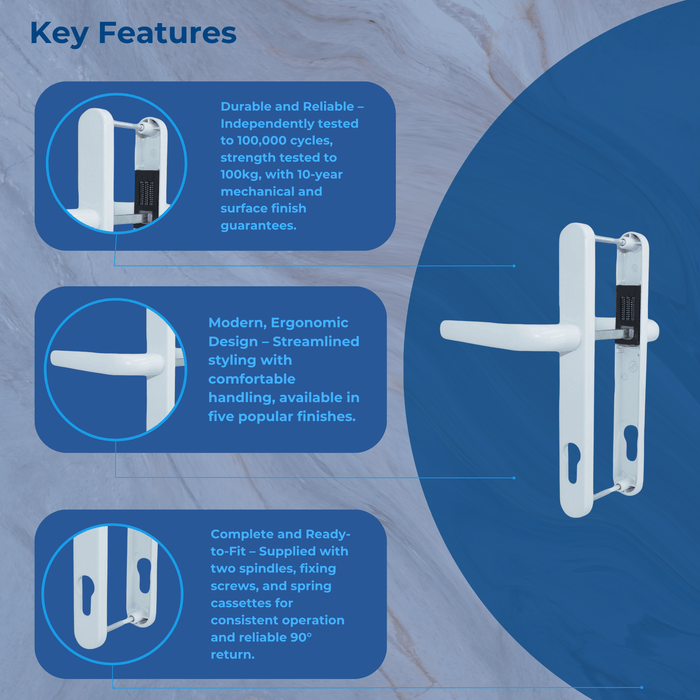 Key Features

Durable and Reliable – Independently tested to 100,000 cycles, strength tested to 100kg, with 10-year mechanical and surface finish guarantees.

Modern, Ergonomic Design – Streamlined styling with comfortable handling, available in five popular finishes.

Complete and Ready-to-Fit – Supplied with two spindles, fixing screws, and spring cassettes for consistent operation and reliable 90° return.