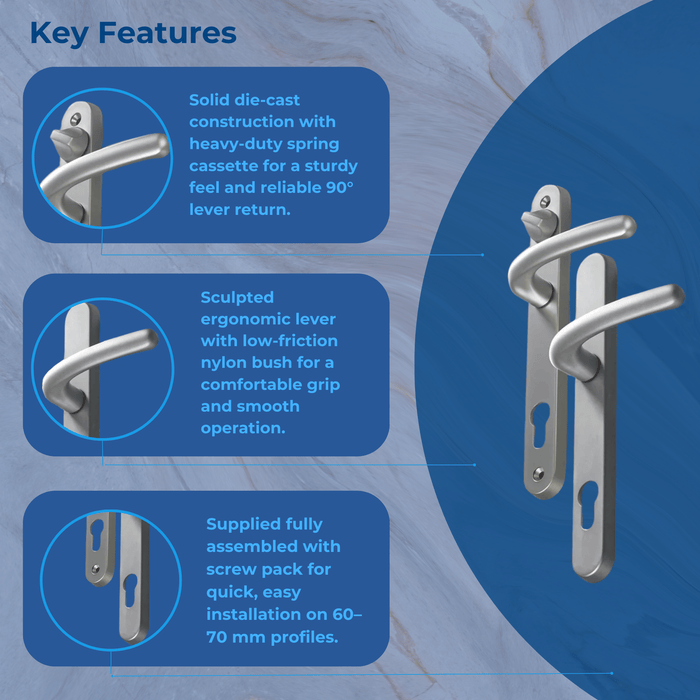 Key Features

Solid die-cast construction with heavy-duty spring cassette for a sturdy feel and reliable 90° lever return.

Sculpted ergonomic lever with low-friction nylon bush for a comfortable grip and smooth operation.

Supplied fully assembled with screw pack for quick, easy installation on 60–70 mm profiles.