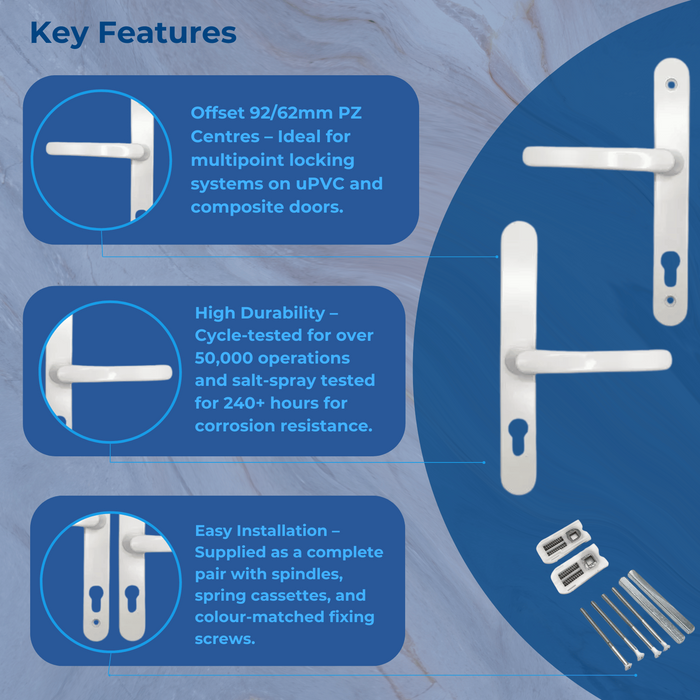 Key Features

Offset 92/62mm PZ Centres – Ideal for multipoint locking systems on uPVC and composite doors.

High Durability – Cycle-tested for over 50,000 operations and salt-spray tested for 240+ hours for corrosion resistance.

Easy Installation – Supplied as a complete pair with spindles, spring cassettes, and colour-matched fixing screws.