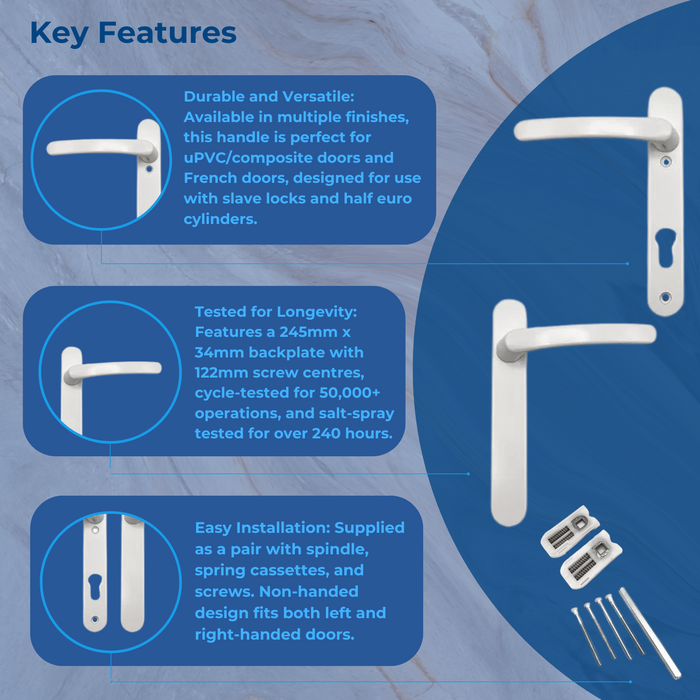 Key Features

Durable and Versatile: Available in multiple finishes, this handle is perfect for uPVC/composite doors and French doors, designed for use with slave locks and half euro cylinders.

Tested for Longevity: Features a 245mm x 34mm backplate with 122mm screw centres, cycle-tested for 50,000+ operations, and salt-spray tested for over 240 hours.

Easy Installation: Supplied as a pair with spindle, spring cassettes, and screws. Non-handed design fits both left and right-handed doors.