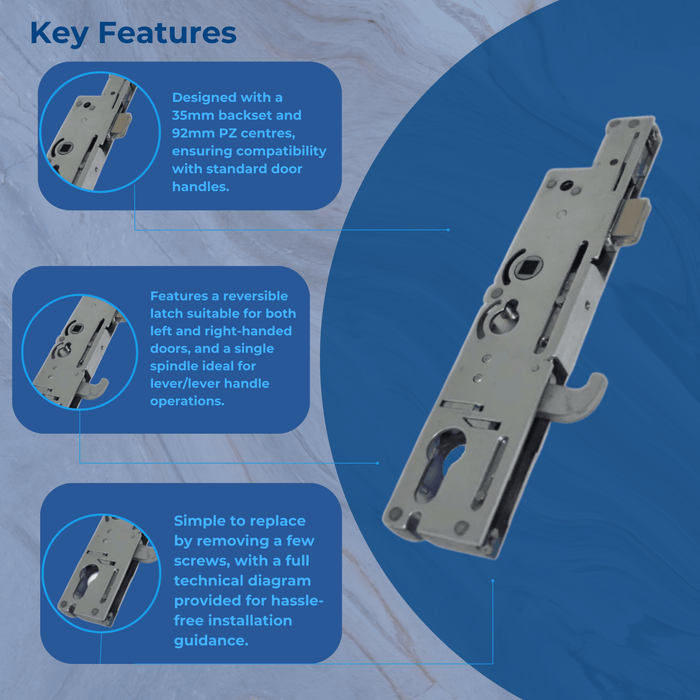 Key Features

Designed with a 35mm backset and 92mm PZ centres, ensuring compatibility with standard door handles.

Features a reversible latch suitable for both left and right-handed doors, and a single spindle ideal for lever/lever handle operations.

Simple to replace by removing a few screws, with a full technical diagram provided for hassle-free installation guidance.