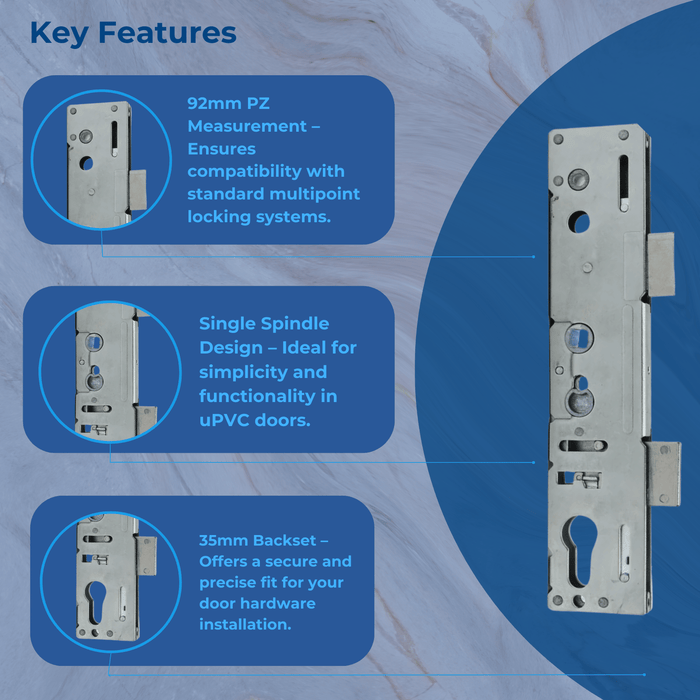 Key Features

92mm PZ Measurement – Ensures compatibility with standard multipoint locking systems.

Single Spindle Design – Ideal for simplicity and functionality in uPVC doors.

35mm Backset – Offers a secure and precise fit for your door hardware installation.